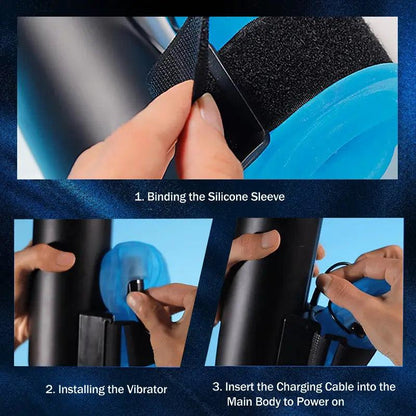 1. Binding the Silicone Sleeve

2. Installing the Vibrator

3. Insert the Charging Cable into the Main Body to Power on