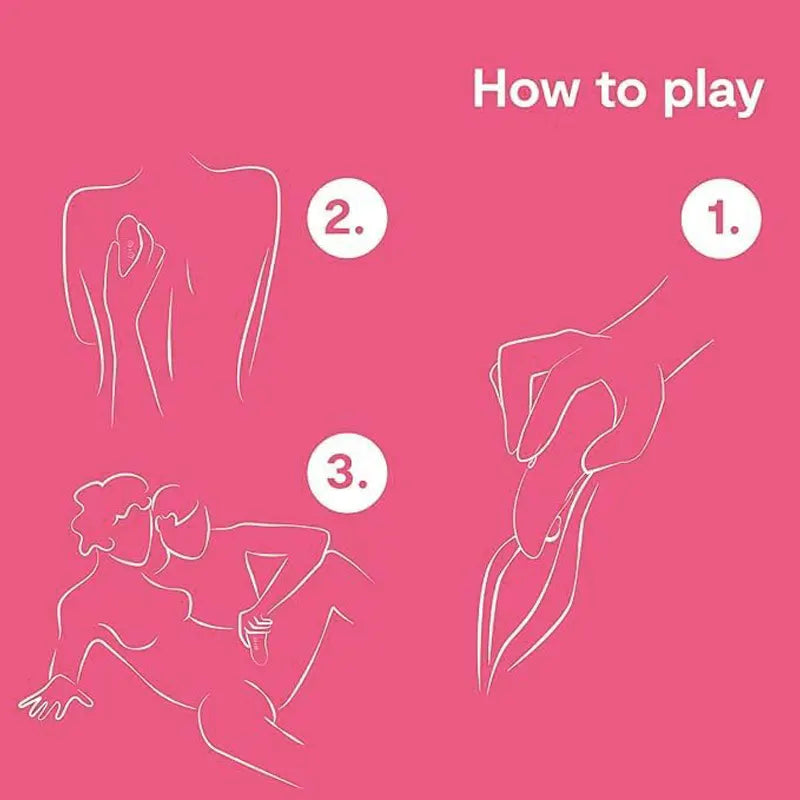 How to play

2.

1.

3.