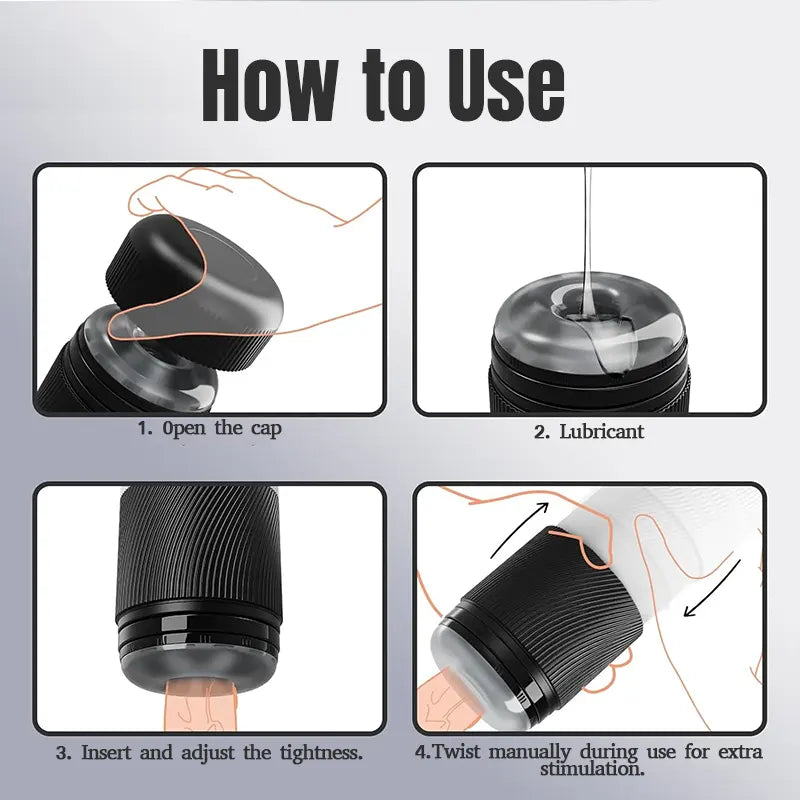 How to Use

1. 0pen the cap

2. Lubricant

3. Insert and adjust the tightness.

4.Twist manually during use for extra stimulation.