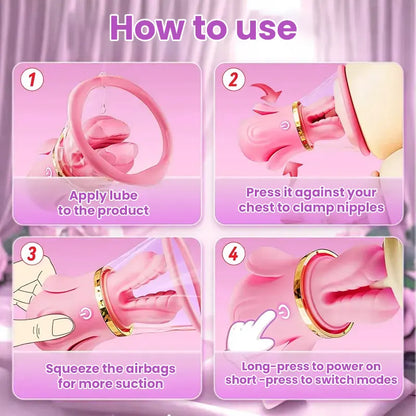 How to use

1

Apply lube to the product

2

Press it against your chest to clamp nipples

3

Squeeze the airbags for more suction

4

Long-press to power on short -press to switch modes