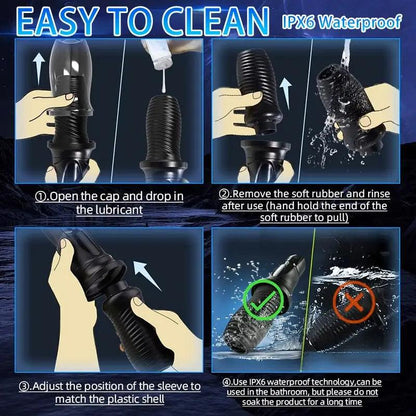 EASY TO CLEAN IPX6 Waterproof

①.Open the cap and drop in the lubricant

②.Remove the soft rubber and rinse after use (hand hold the end of the soft rubber to pull)

③.Adjust the position of the sleeve to match the plastic shell

④.Use IPX6 waterproof technology,can be used in the bathroom, but please do not soak the product for a long time