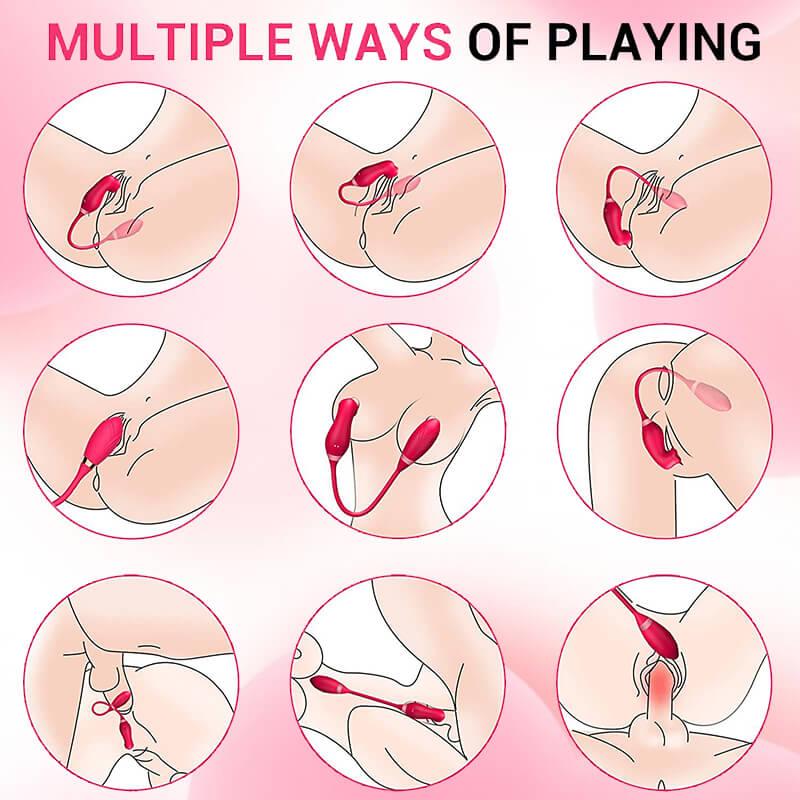 MULTIPLE WAYS OF PLAYING