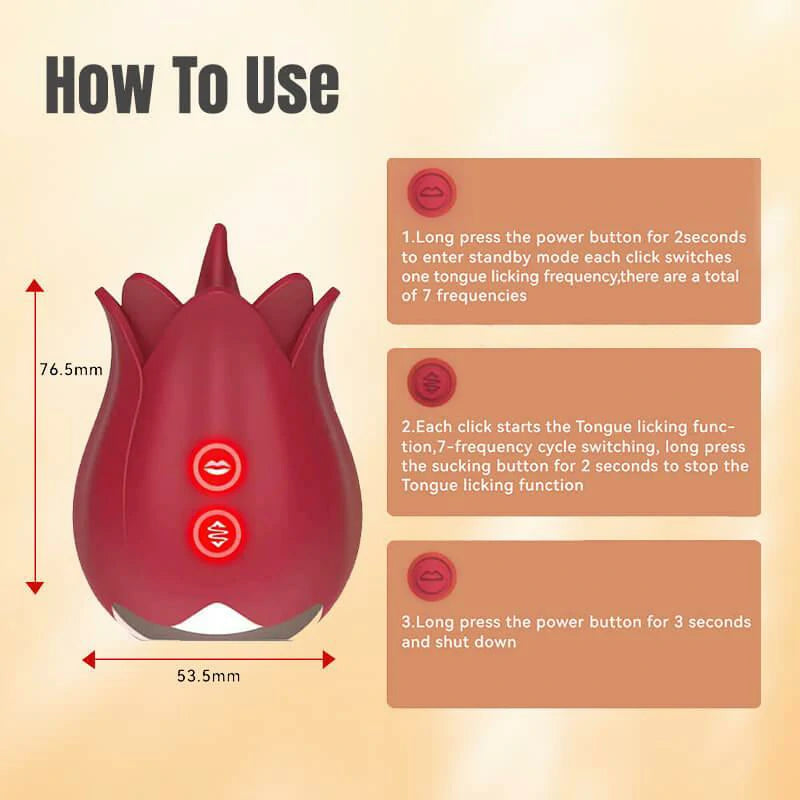 How To Use

76.5mm

53.5mm

1.Long press the power button for 2seconds to enter standby mode each click switches one tongue licking frequency,there are a total of 7 frequencies

2.Each click starts the Tongue licking function,7-frequency cycle switching, long press the sucking button for 2 seconds to stop the Tongue licking function

3.Long press the power button for 3 seconds and shut down