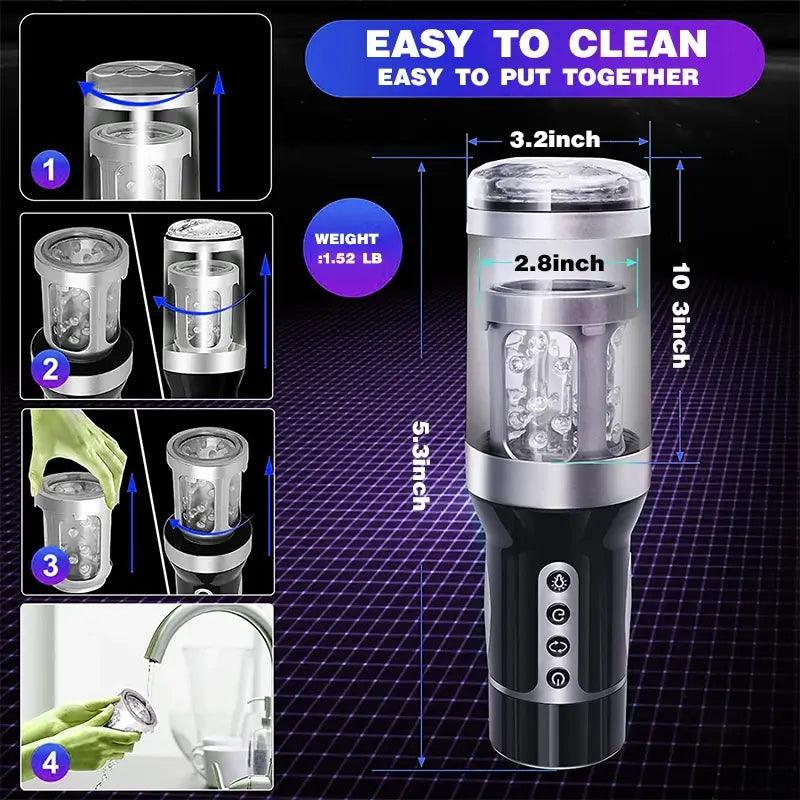 EASY TO CLEAN
EASY TO PUT TOGETHER

1
2
3
4

WEIGHT
:1.52 LB

3.2inch
2.8inch
10 3inch
5.3inch