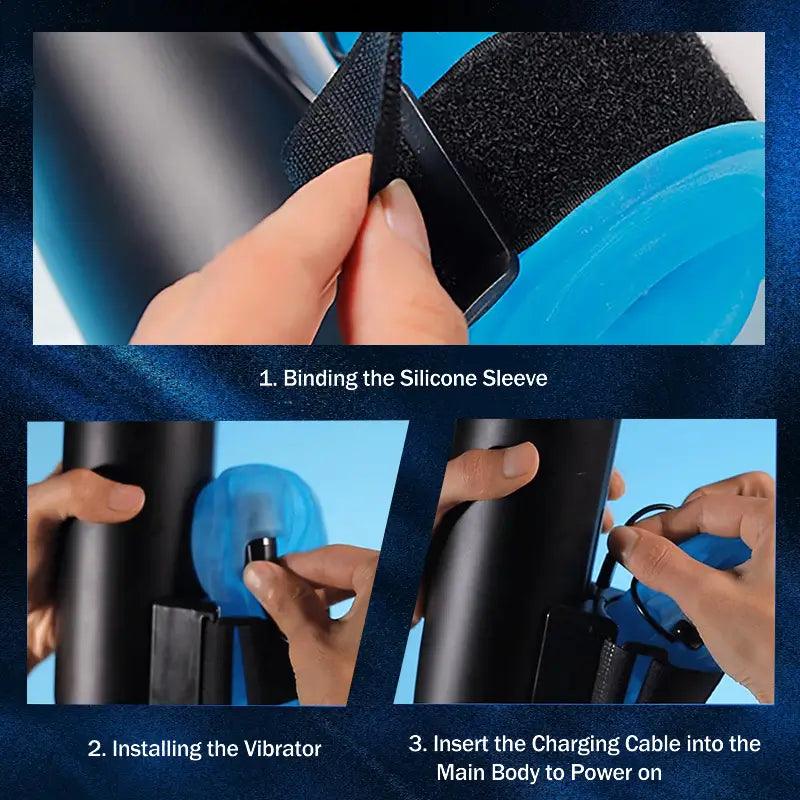 1. Binding the Silicone Sleeve

2. Installing the Vibrator

3. Insert the Charging Cable into the Main Body to Power on