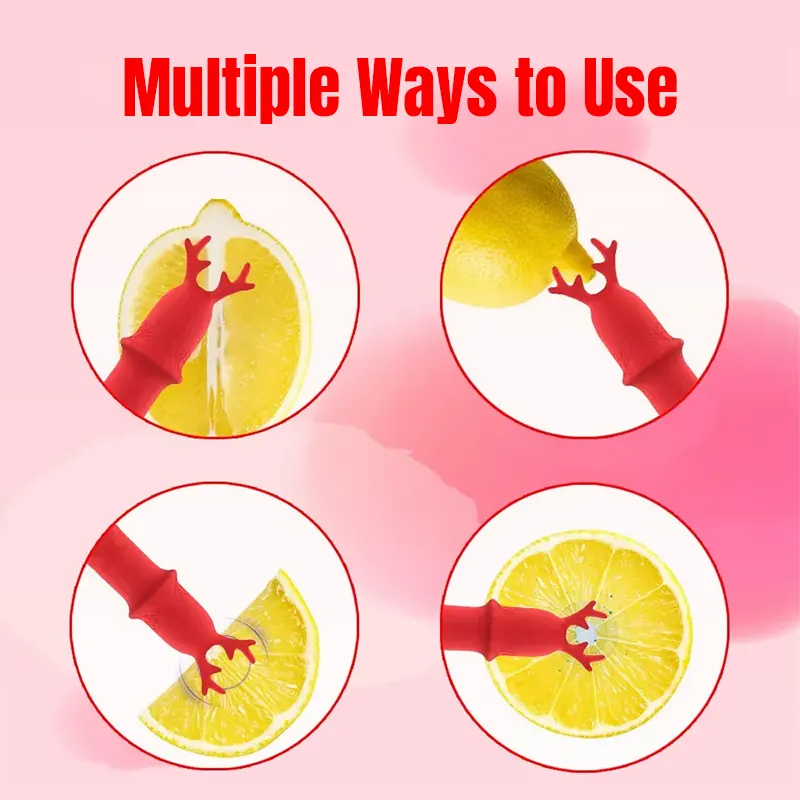 Multiple Ways to Use