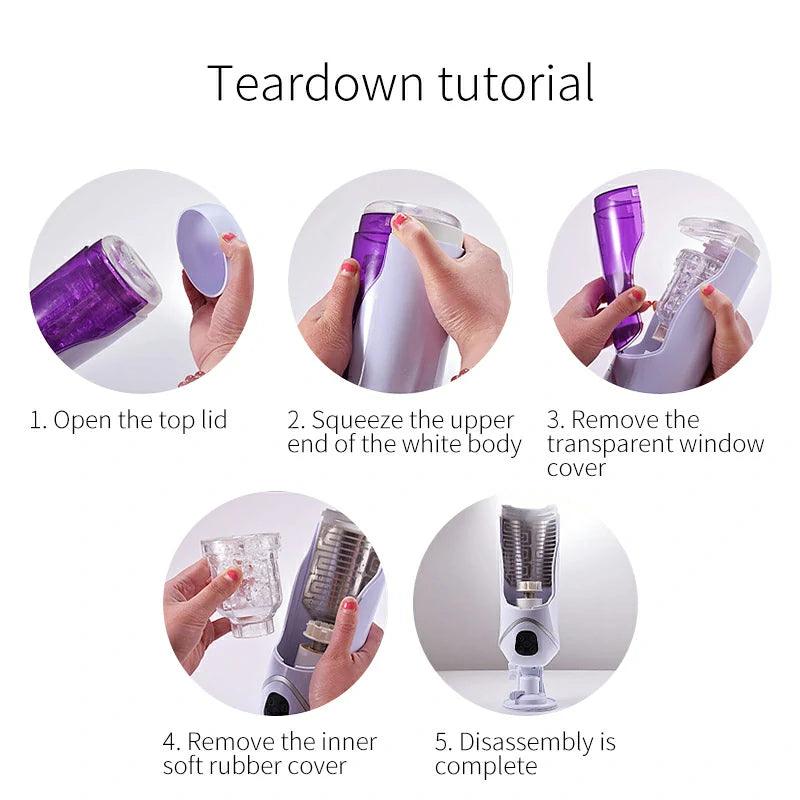 Teardown tutorial

1. Open the top lid

2. Squeeze the upper end of the white body

3. Remove the transparent window cover

4. Remove the inner soft rubber cover

5. Disassembly is complete