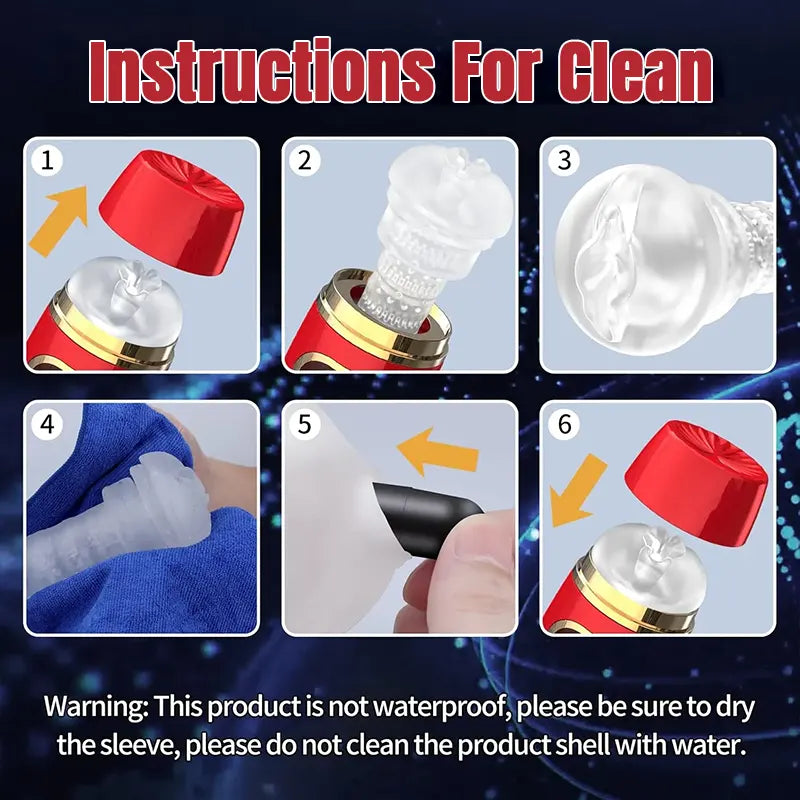 Instructions For Clean

1

2

3

4

5

6

Warning: This product is not waterproof, please be sure to dry the sleeve, please do not clean the product shell with water.